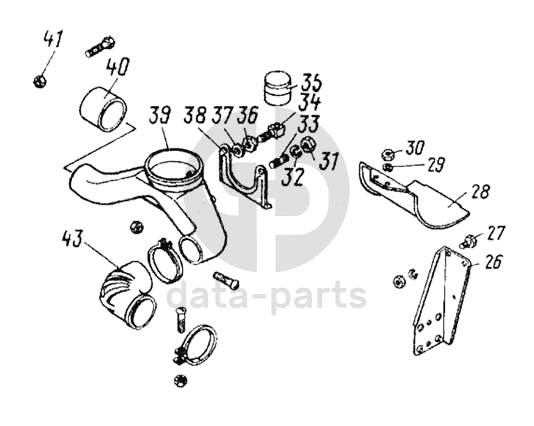 41
40
39
38
37
36
35
34
33
32
31
30
29
28
27
26
43
data-parts