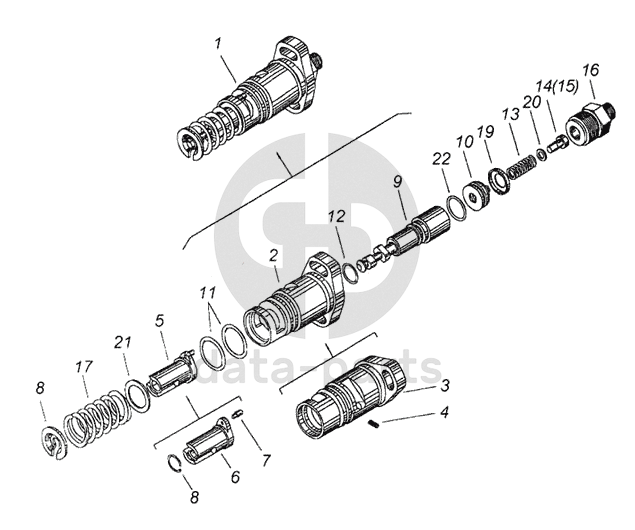 1
16
14(15)
20
13
19
10
22
9
12
2
11
5
21
17
8
3
4
7
6
8
data-parts