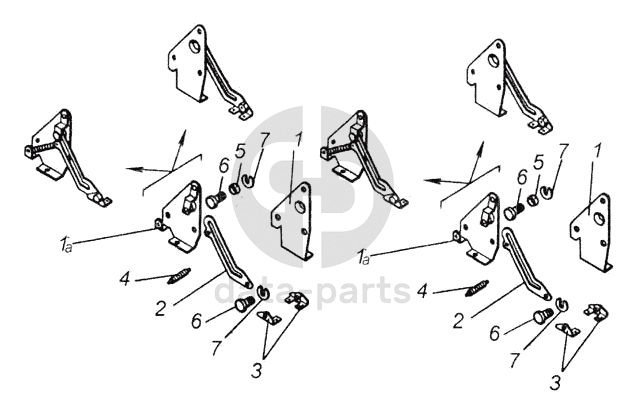 6
5
7
1
1a
4
2
6
7
3
data-parts
6
5
7
1
1a
4
2
6
7
3