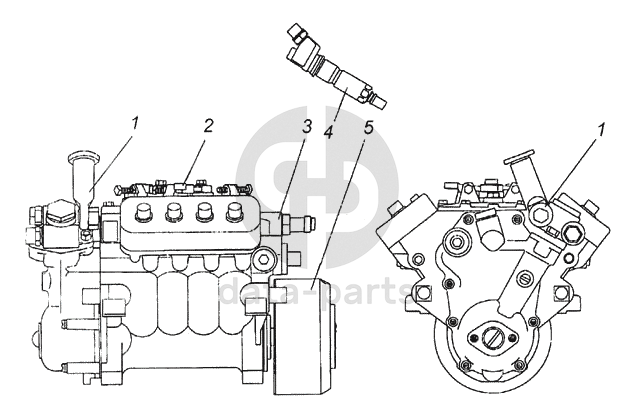 1
2
3
4
5
1
data-parts