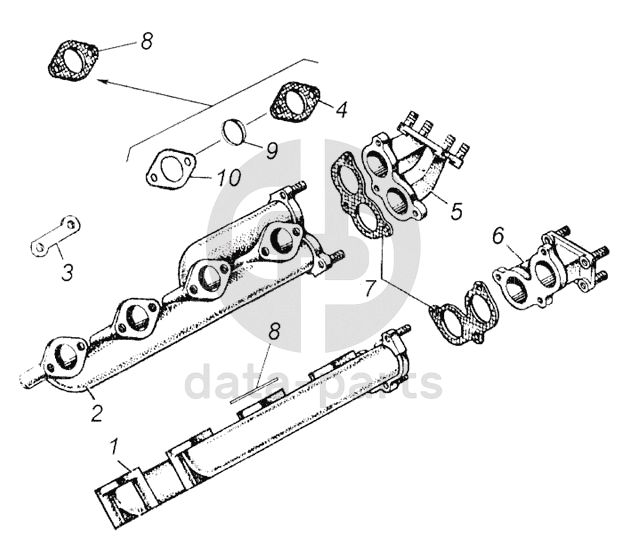 8
4
9
10
5
3
6
7
8
2
1
data-parts