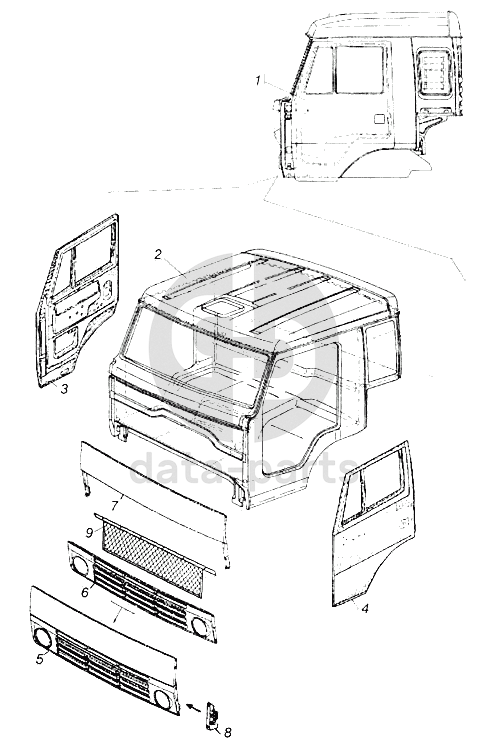 1
2
3
data-parts
7
9
6
4
5
8