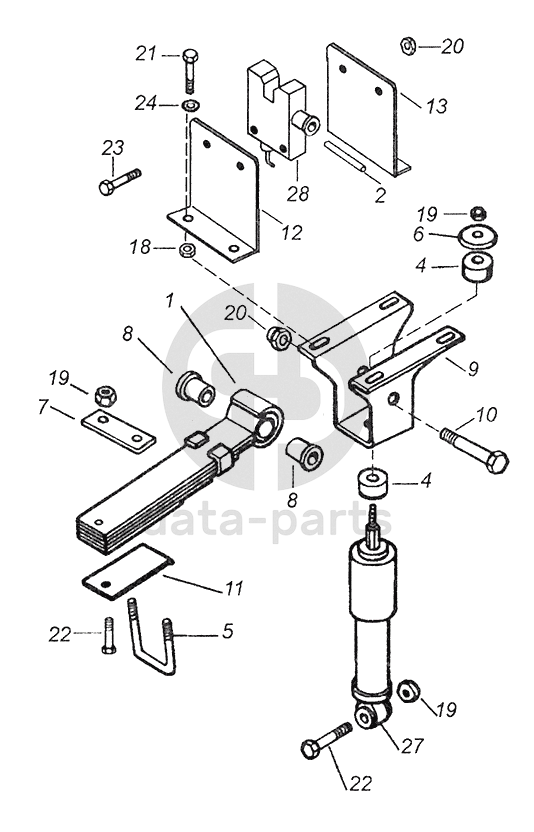 21
20
24
13
23
28
2
12
19
6
18
4
1
20
8
9
19
7
10
8
4
data-parts
11
22
5
19
27
22