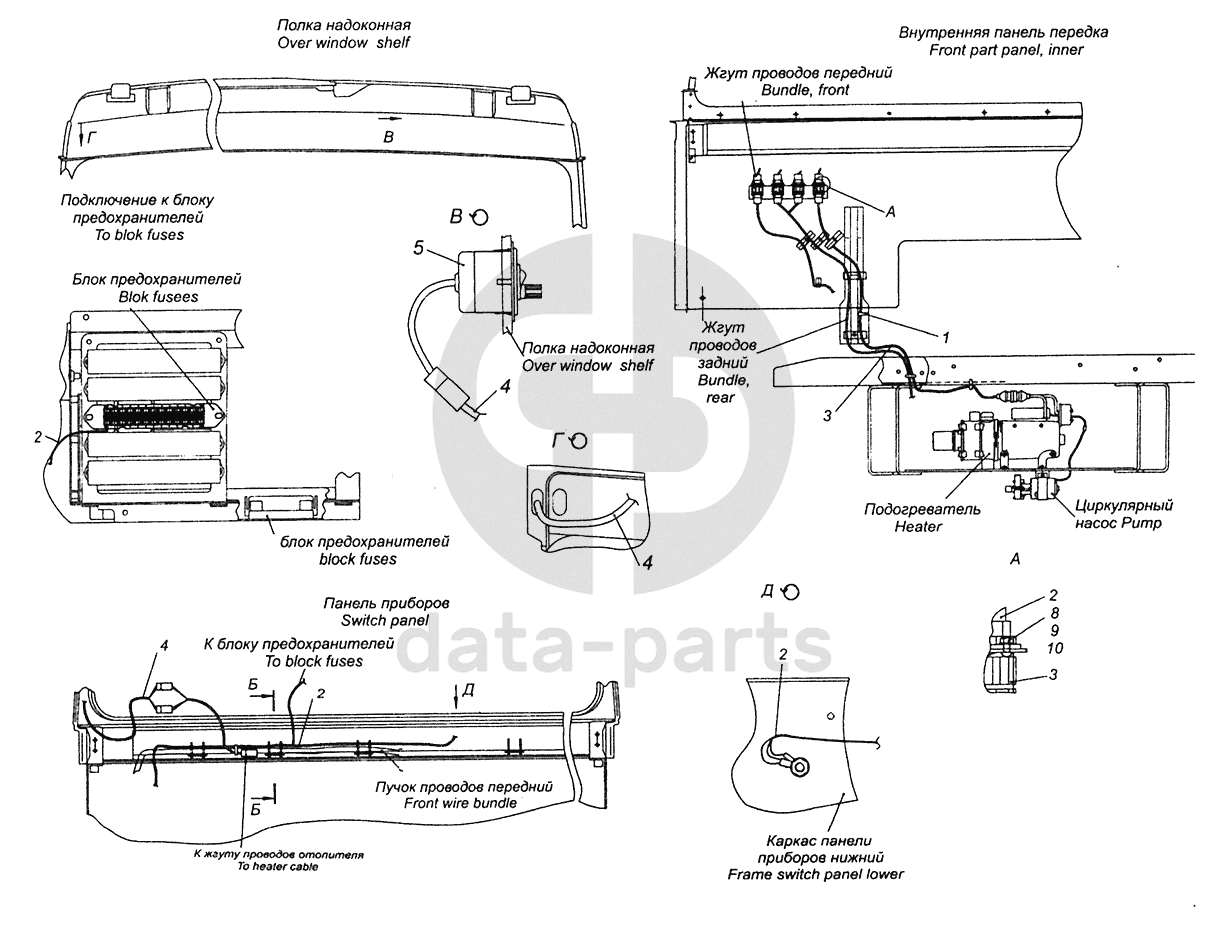 Полка надоконная
Over window shelf

Г

В

Подключение к блоку предохранителей
To blok fuses

Блок предохранителей
Blok fusees

2

блок предохранителей
block fuses

В

5

Полка надоконная
Over window shelf

4

Г

4

Внутренняя панель передка
Front part panel, inner

Жгут проводов передний
Bundle, front

А

Жгут проводов задний
Bundle, rear

1

3

Подогреватель
Heater

Циркулярный насос Pump

А

2
8
9
10
3

Панель приборов
Switch panel

К блоку предохранителей
To block fuses

4

Б

2

Д

Б

Пучок проводов передний
Front wire bundle

К жгуту проводов отопителя
To heater cable

Д

2

Каркас панели приборов нижний
Frame switch panel lower

data-parts