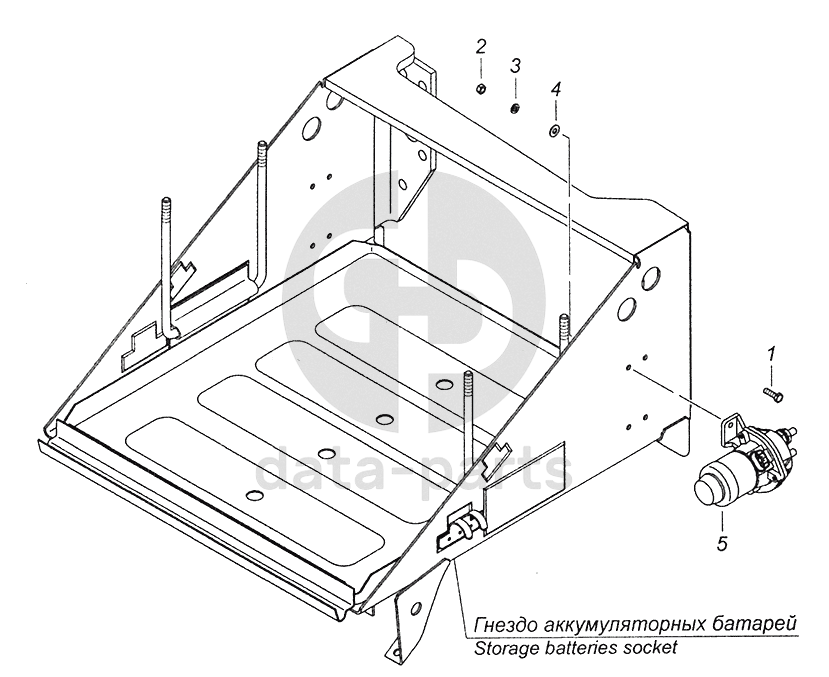 2
3
4
1
5
data-parts
Гнездо аккумуляторных батарей
Storage batteries socket