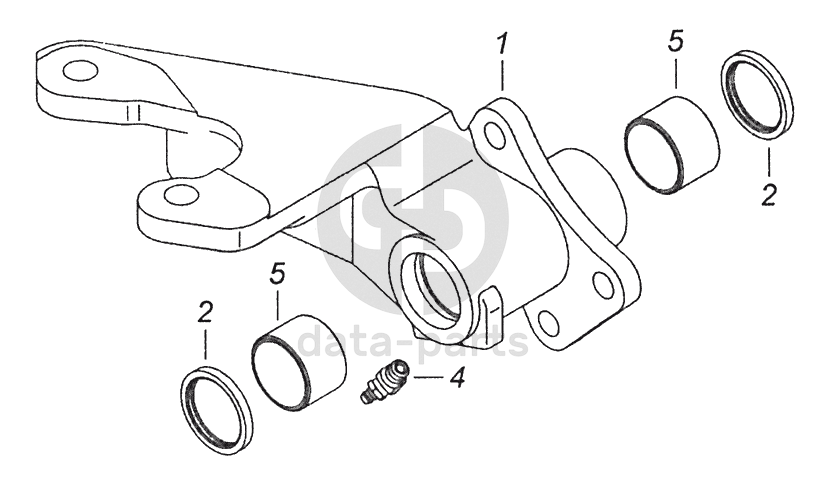 1
5
2
5
2
4
data-parts