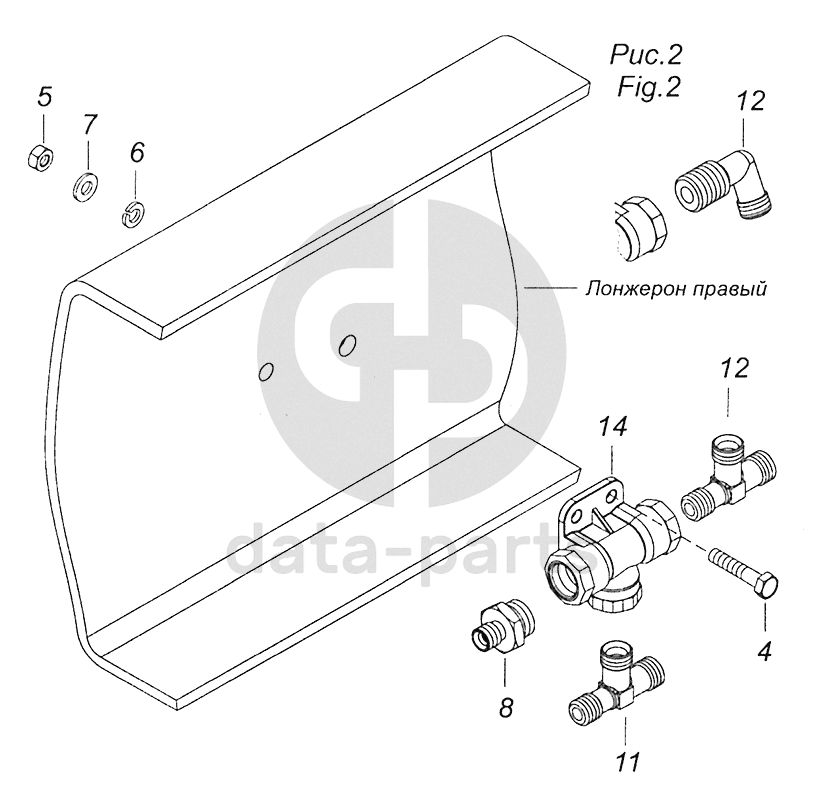 Рис.2
Fig.2

5
7
6
12
Лонжерон правый
12
14
4
8
11

data-parts