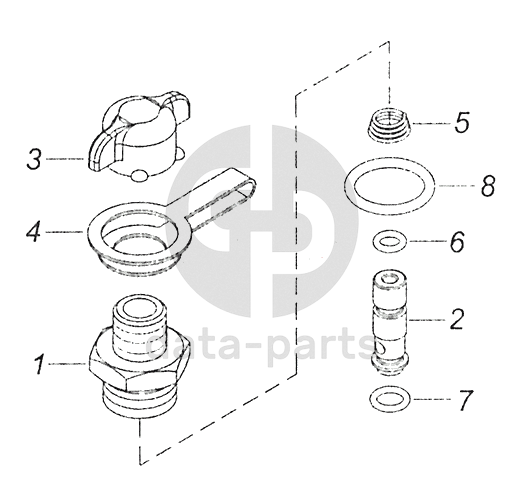 3
4
1
5
8
6
2
7
data-parts