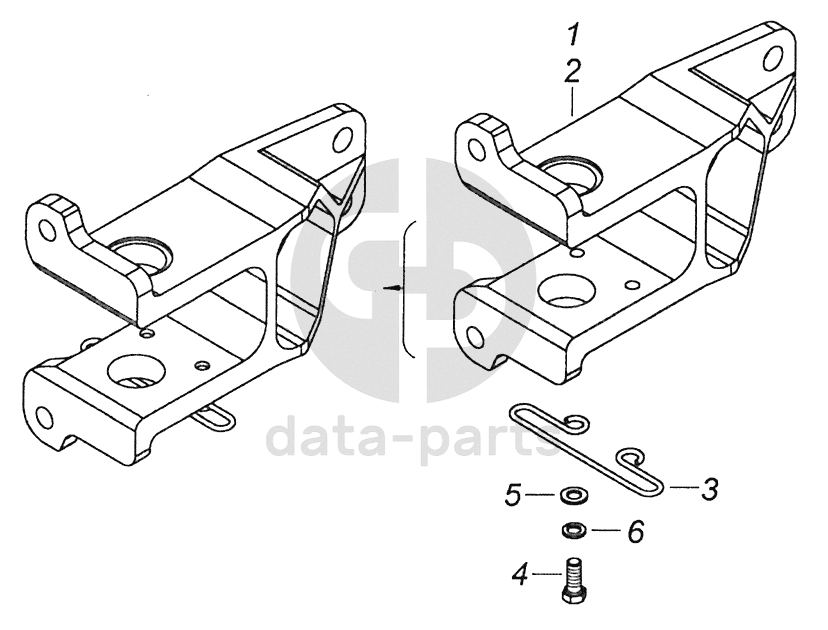 1
2
data-parts
3
5
6
4