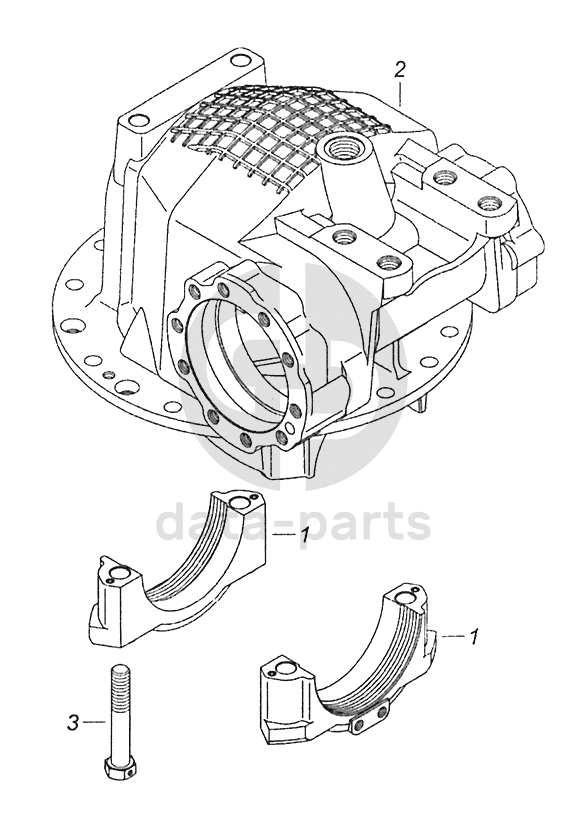 2

data-parts

1

1

3