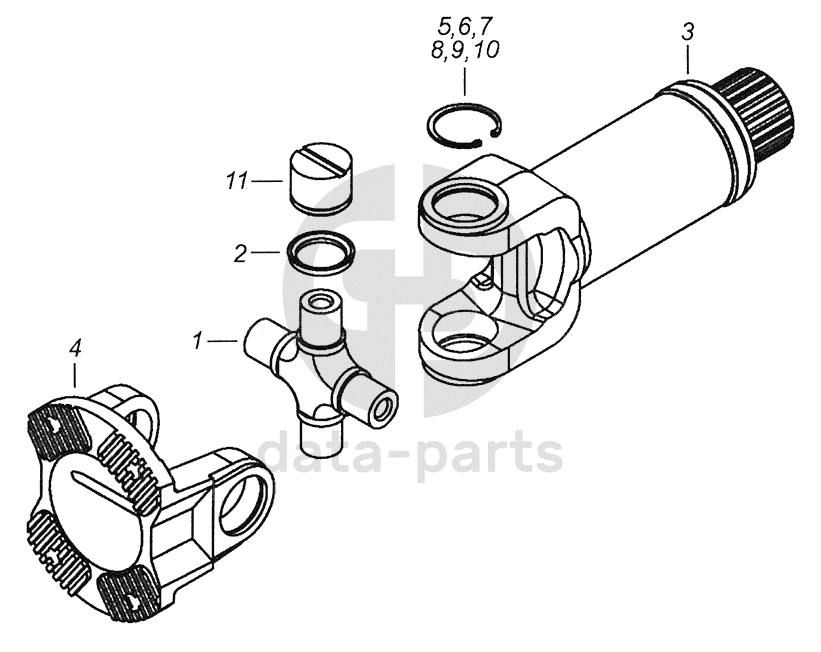 5,6,7
8,9,10

3

11

2

1

4

data-parts