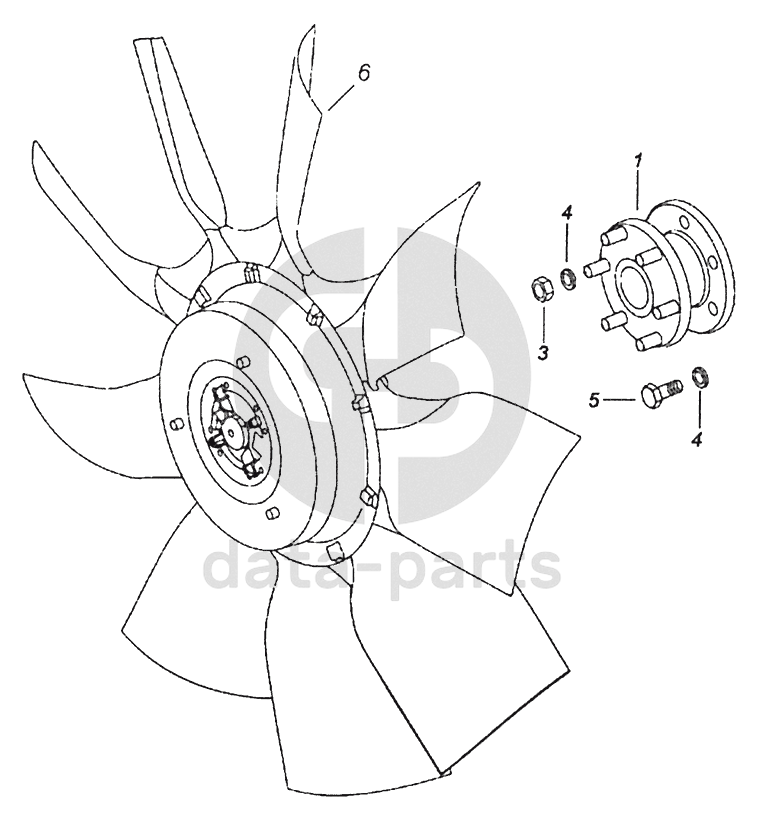 6
1
4
3
5
4
data-parts