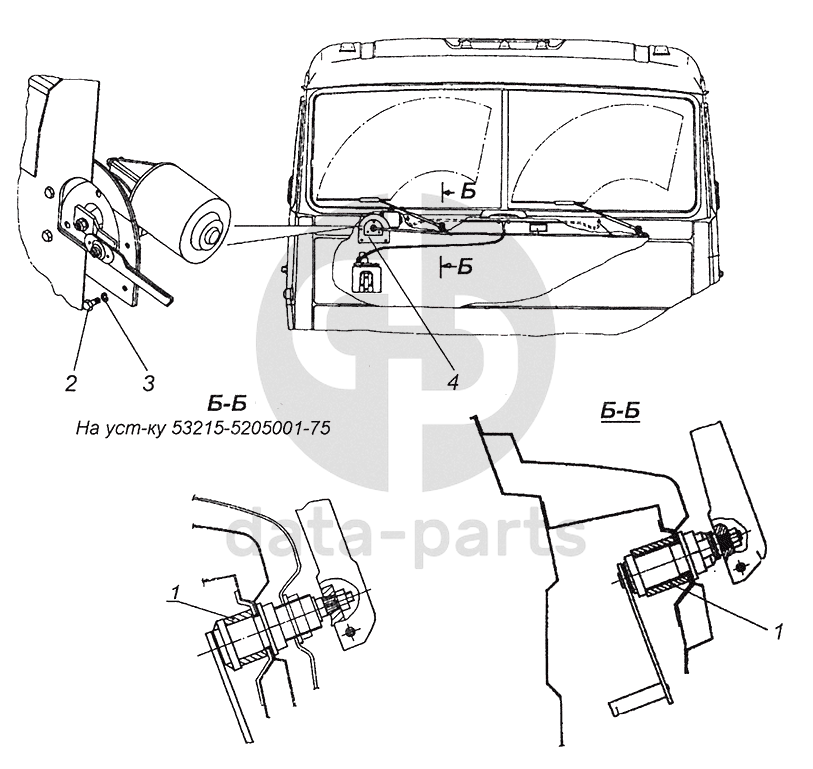 Б
Б
2
3
4
Б-Б
На уст-ку 53215-5205001-75
Б-Б
data-parts
1
1