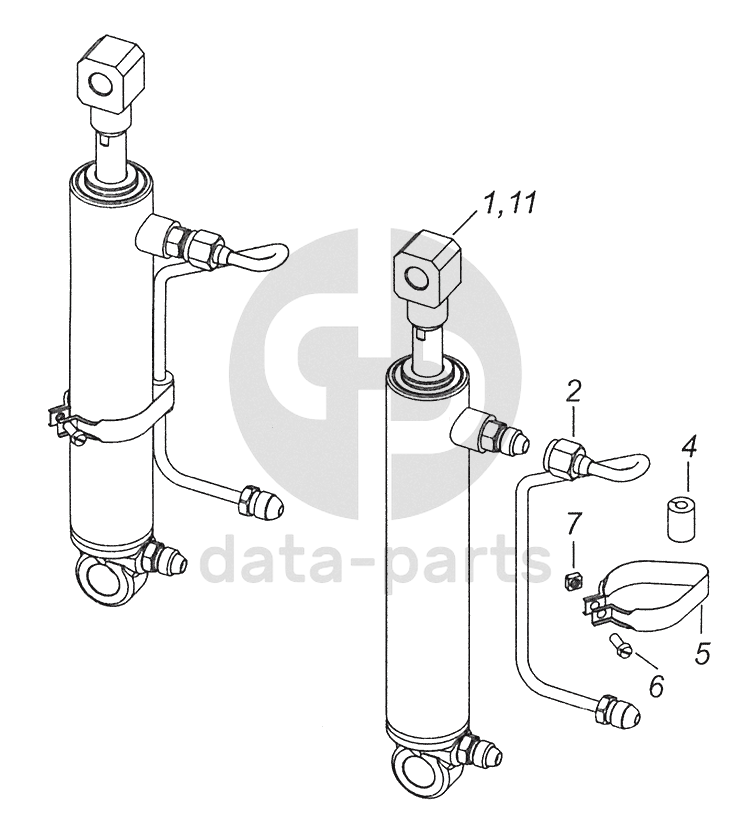 1,11
2
4
7
5
6
data-parts