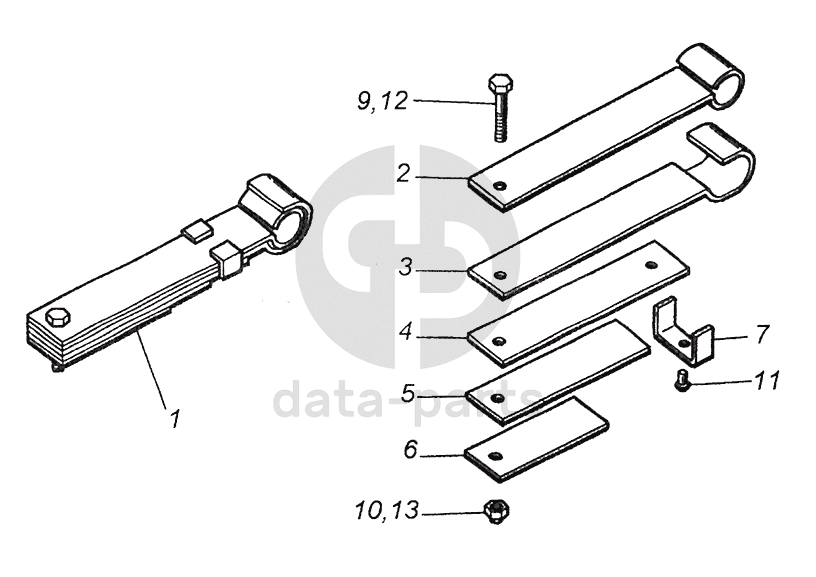 9,12
2
3
4
7
11
5
6
1
10,13
data-parts