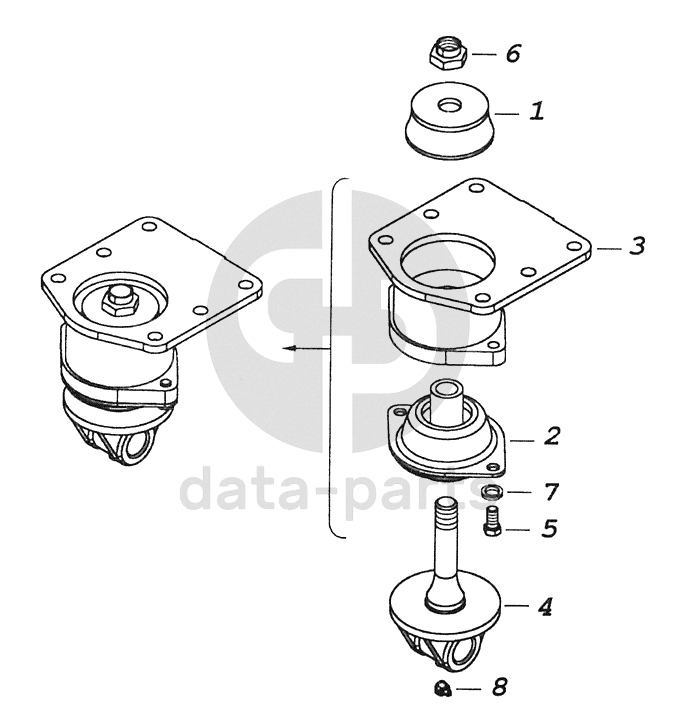 6
1
3
2
7
5
4
8
data-parts