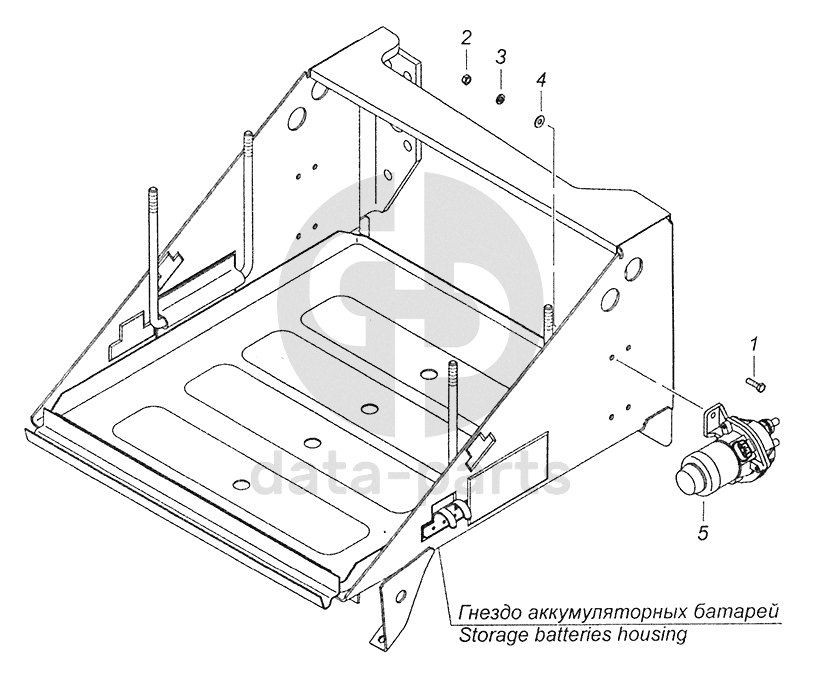 2
3
4
1
5
data-parts
Гнездо аккумуляторных батарей
Storage batteries housing