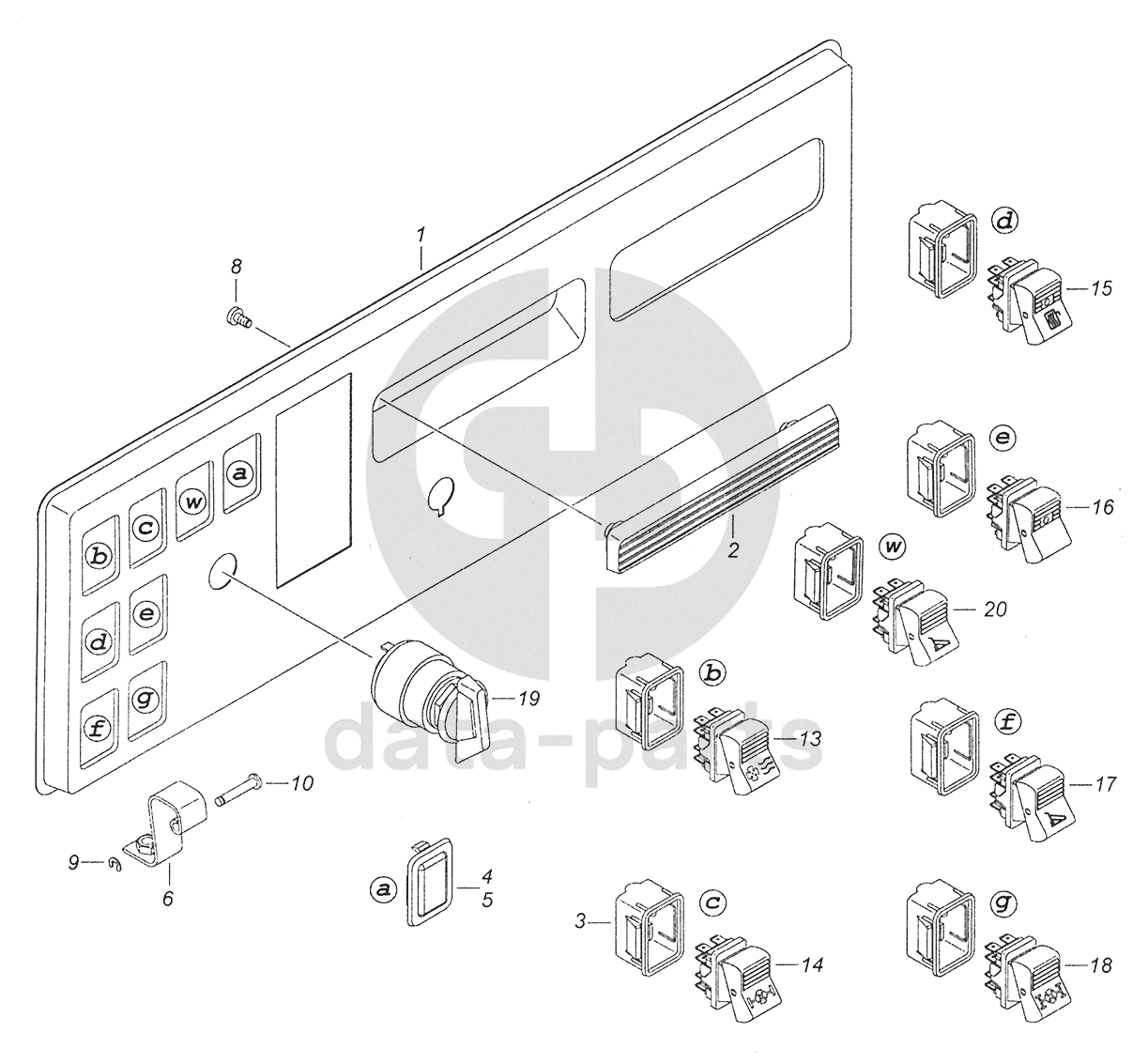 1
8
a
w
c
b
e
d
g
f
2
19
10
9
6
a
4
5
d
15
e
16
w
20
b
13
f
17
3
c
14
g
18
data-parts