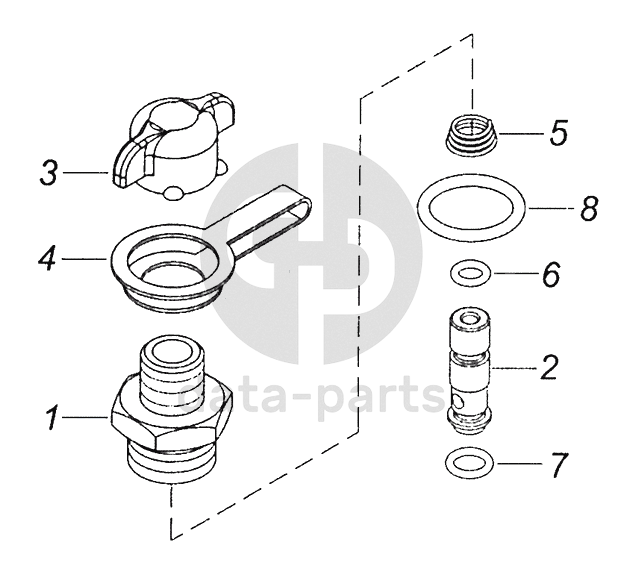 3
4
1
5
8
6
2
7
data-parts