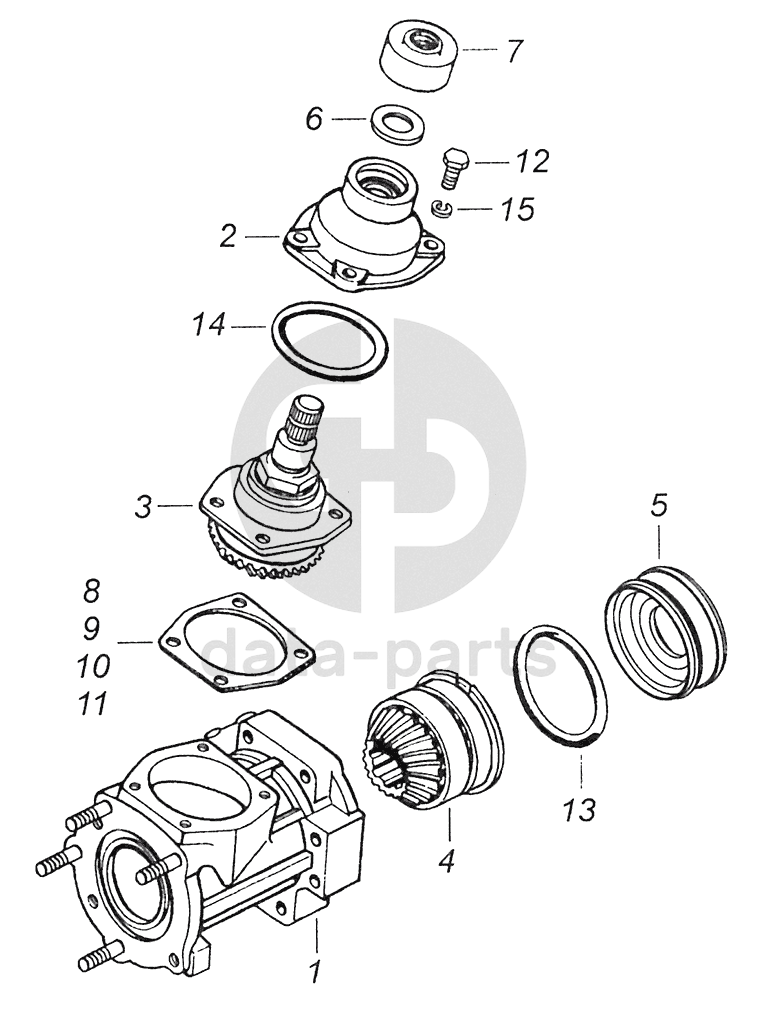 7
6
12
15
2
14
3
5
8
9
10
11
dalia-parts
13
4
1