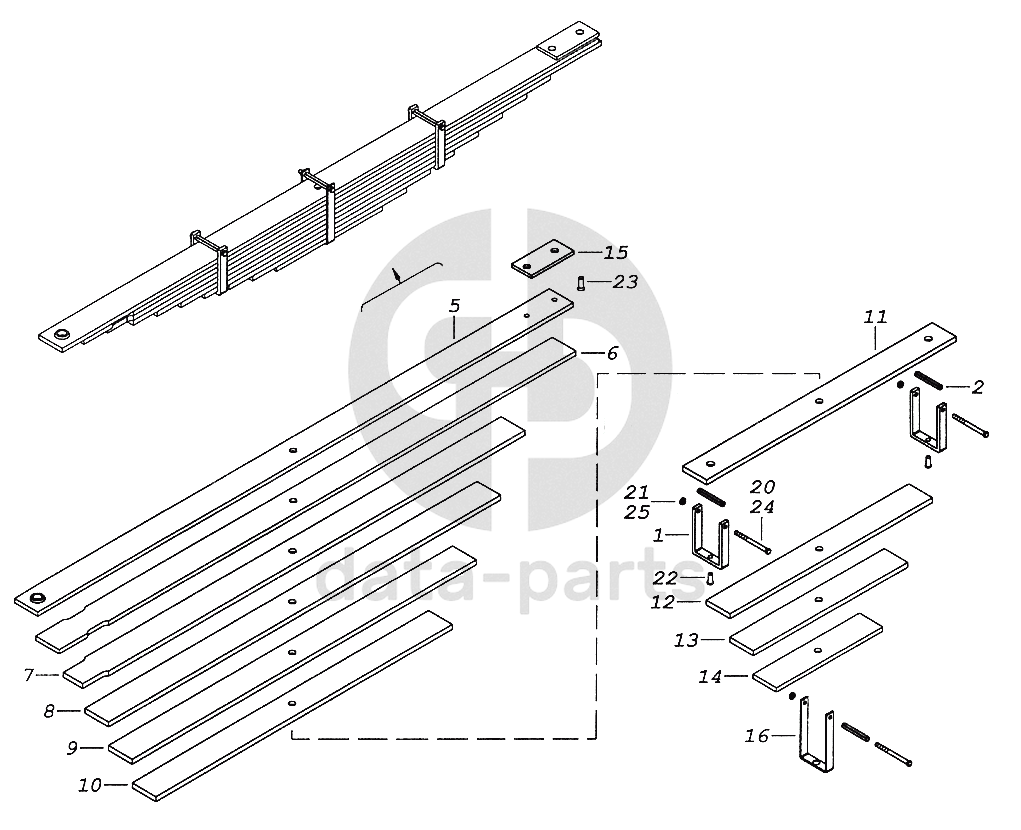 15
23
5
6
11
2
21
25
20
24
1
22
12
13
14
16
7
8
9
10
data-parts