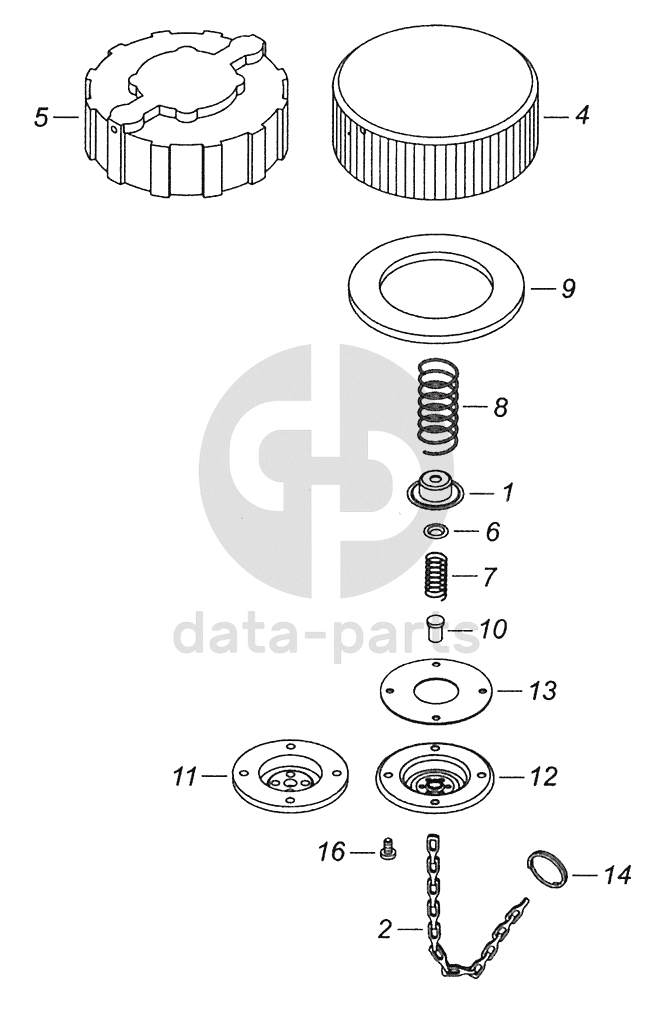 5
4
9
8
1
6
7
10
data-parts
13
11
12
16
14
2