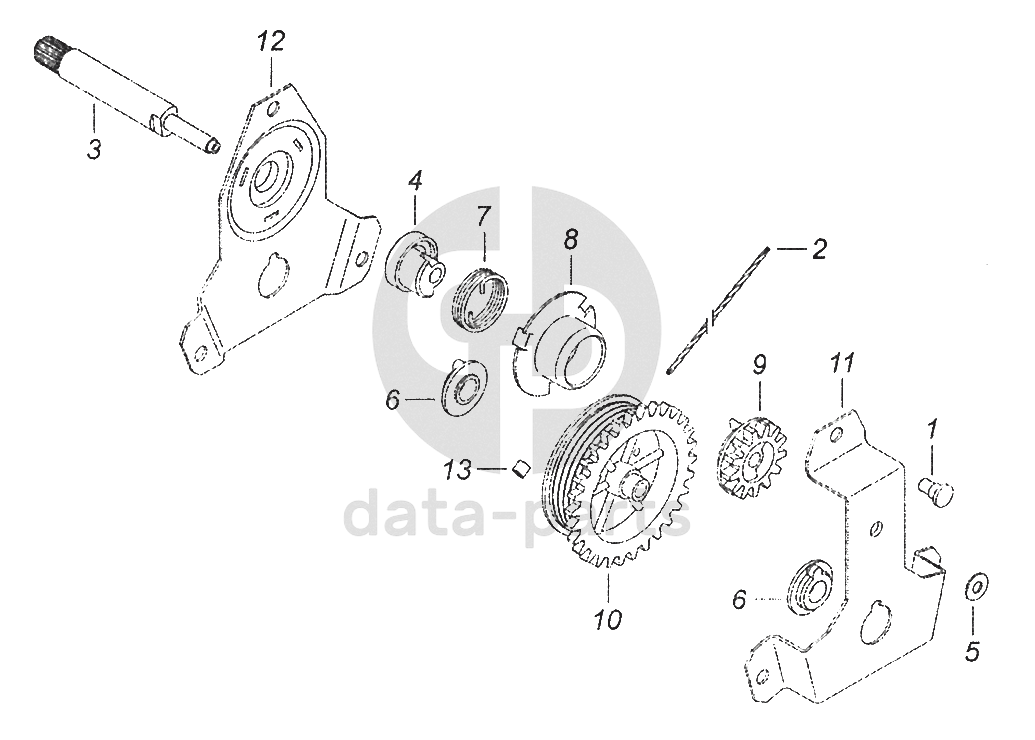 12
3
4
7
8
2
6
9
11
1
13
data-parts
10
6
5