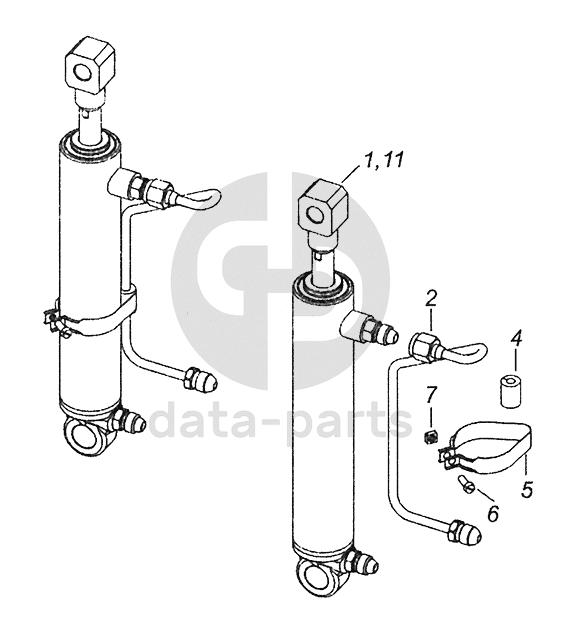 1,11
2
4
7
5
6
data-parts