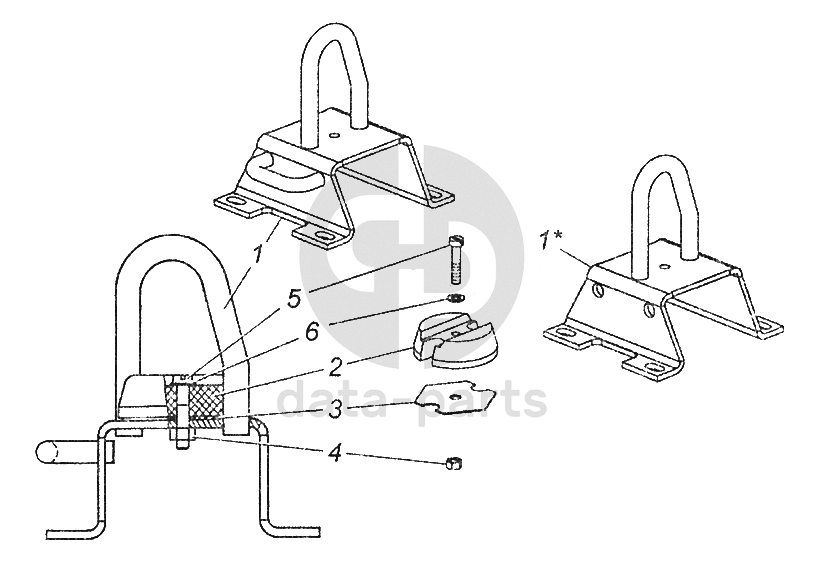 1
1*
5
6
2
3
4
data-parts