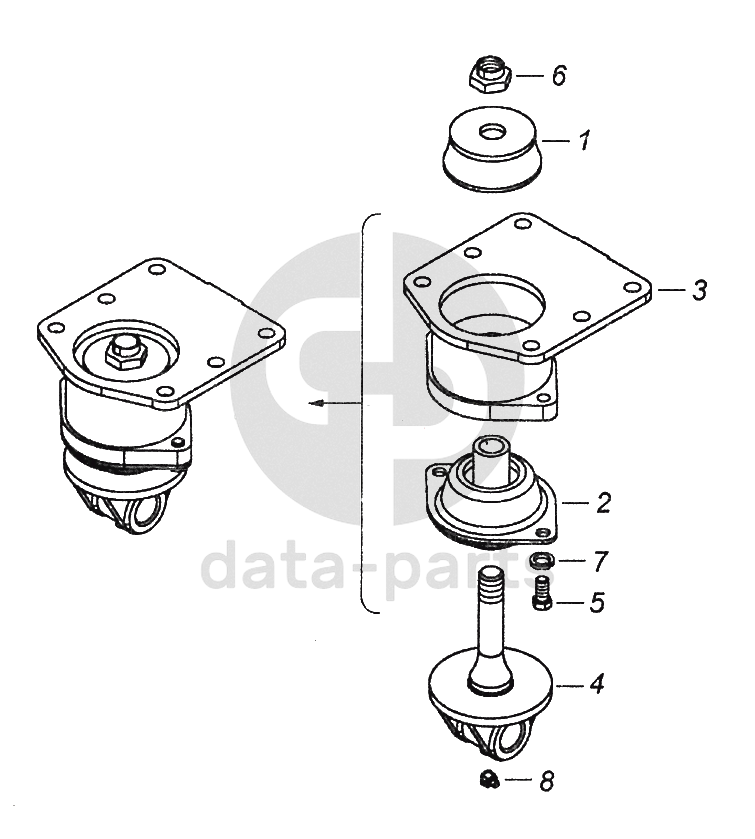 6
1
3
2
7
5
4
8
data-parts