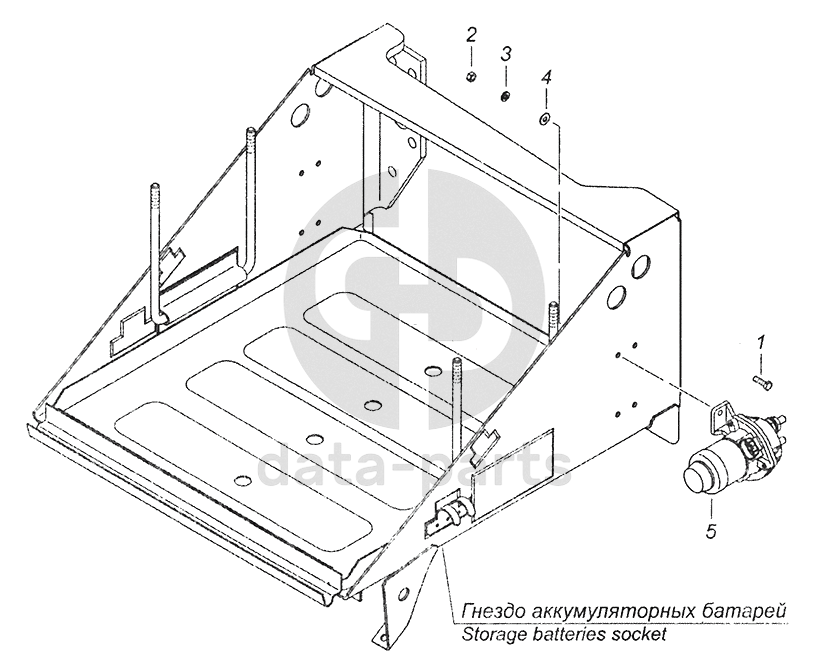 2
3
4
1
5
data-parts
Гнездо аккумуляторных батарей
Storage batteries socket