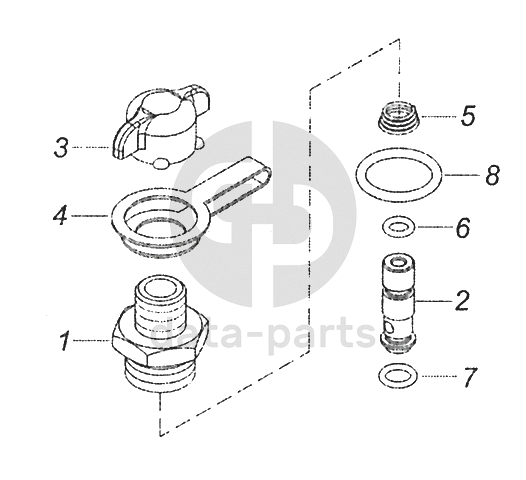 3
4
1
5
8
6
2
7
data-parts