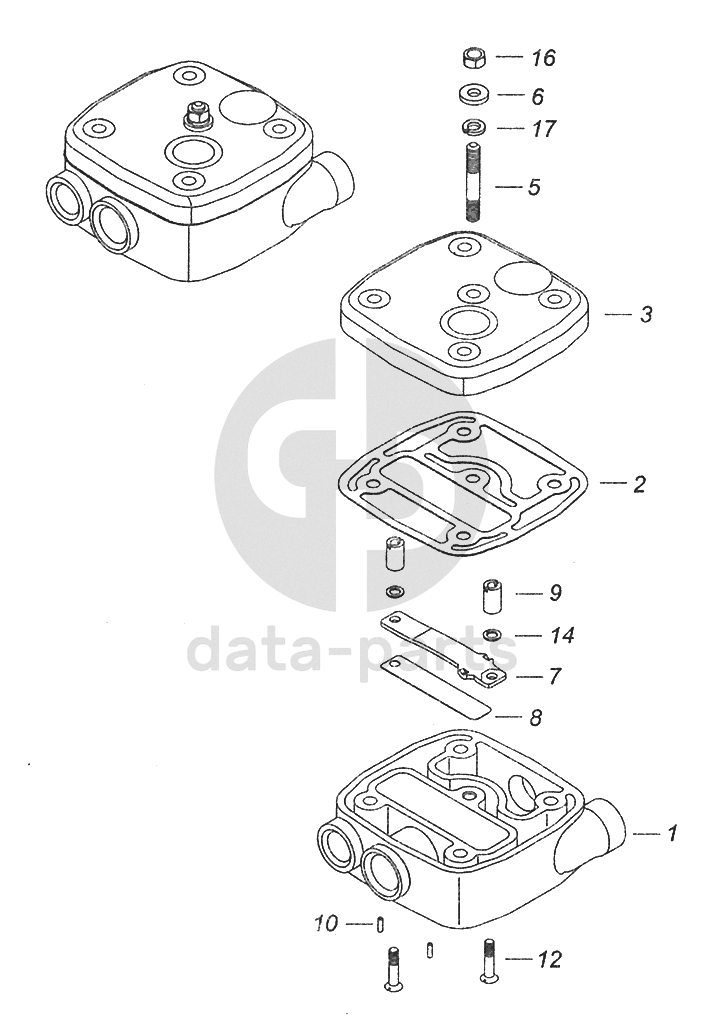 16
6
17
5
3
2
9
14
7
8
1
10
12
data-parts