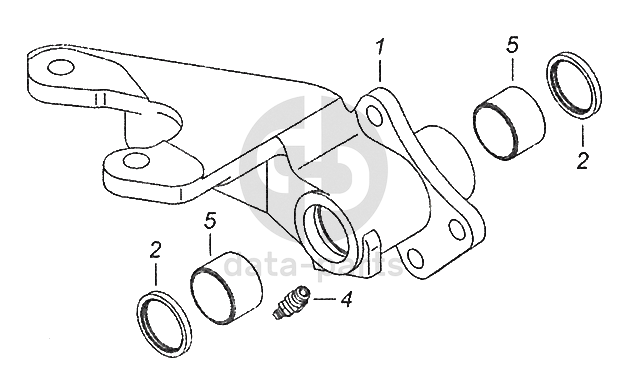 1
5
2
5
2
4
data-parts