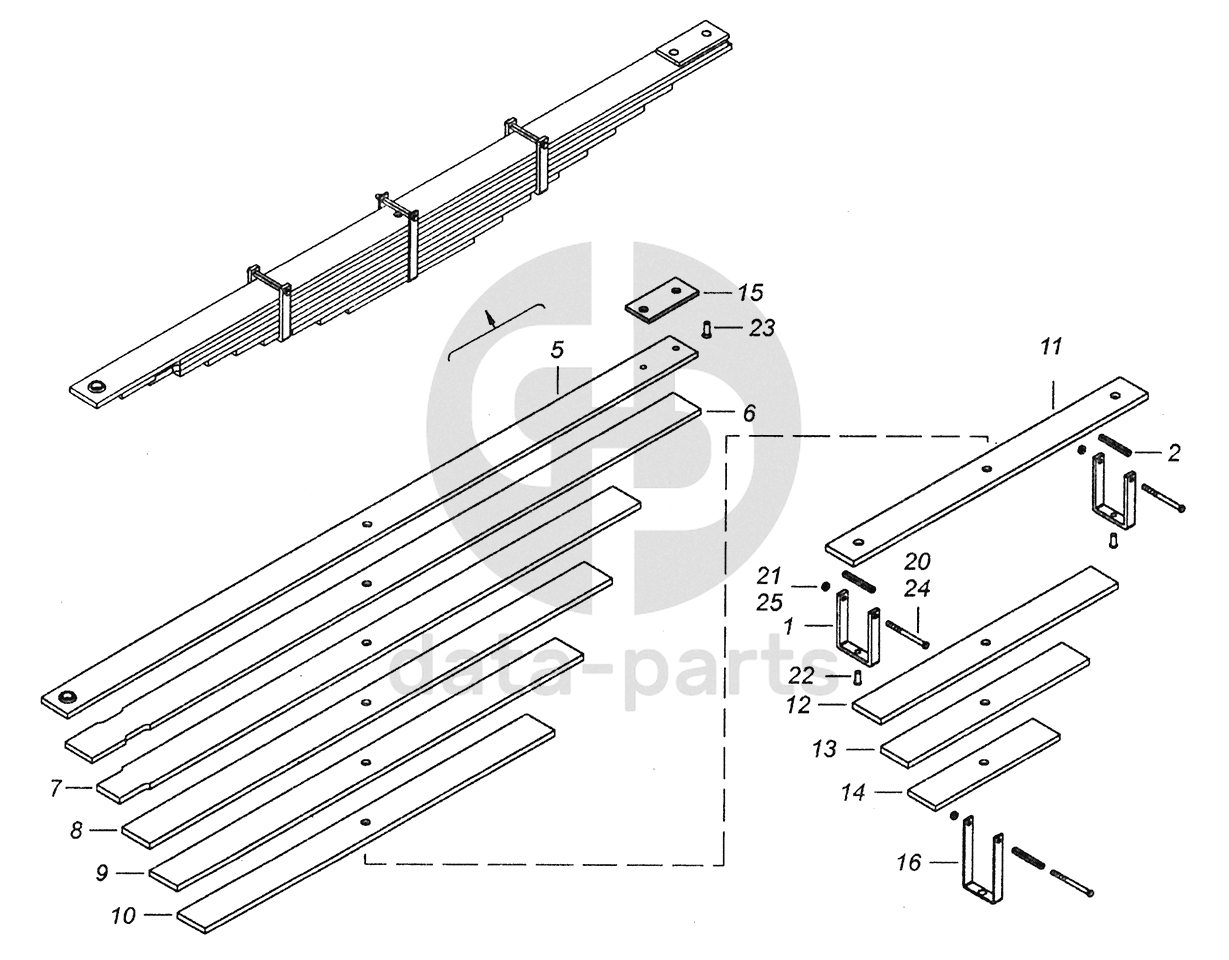 15
23
5
6
11
2
20
21
24
25
1
22
12
13
14
16
7
8
9
10
data-parts