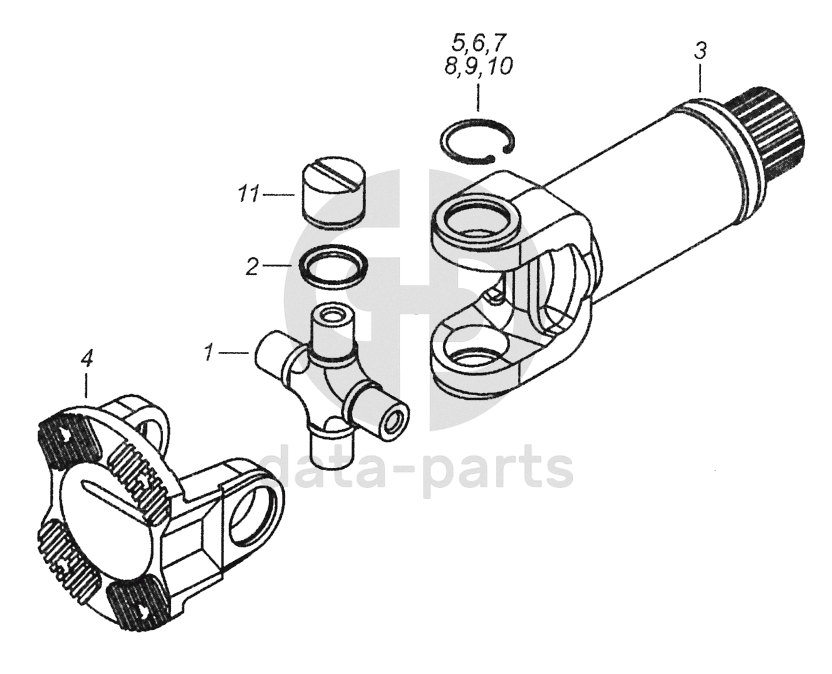 5,6,7
8,9,10

3

11

2

1

4

data-parts