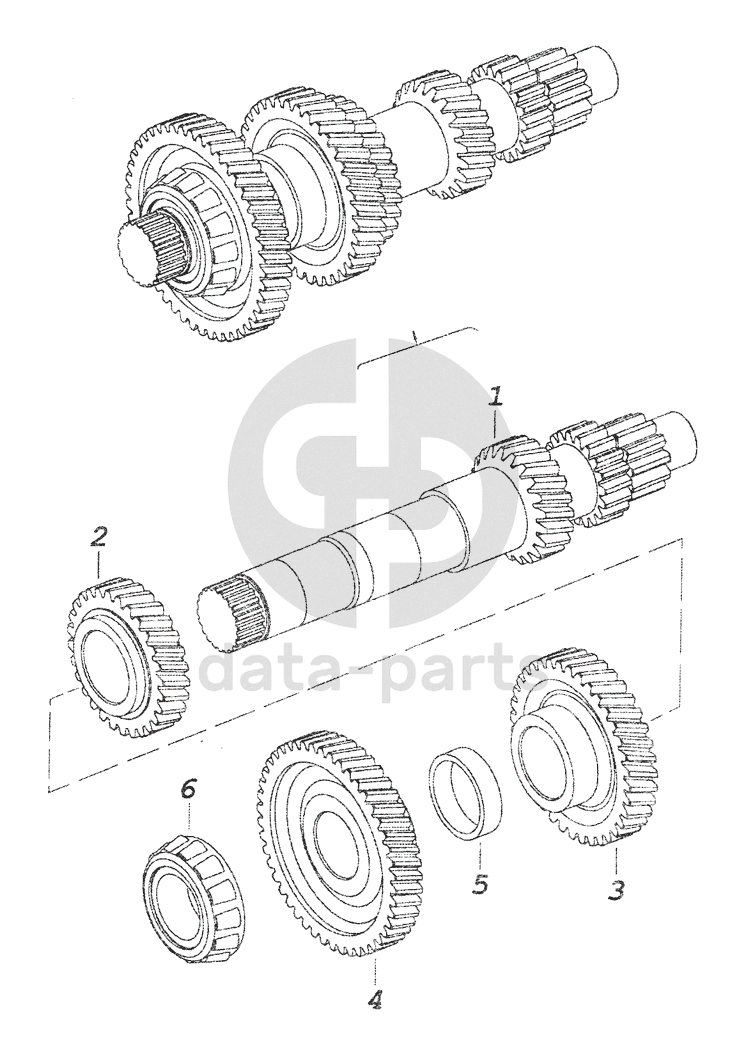 1
2
data-parts
6
5
3
4