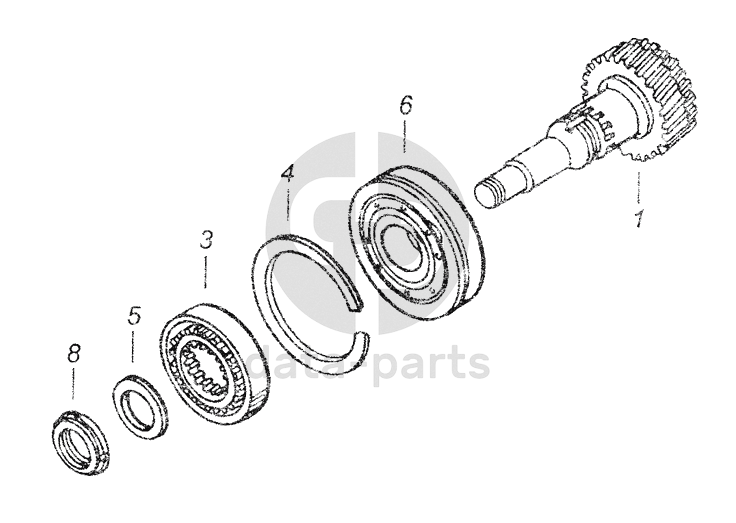 6
4
1
3
5
8
data-parts