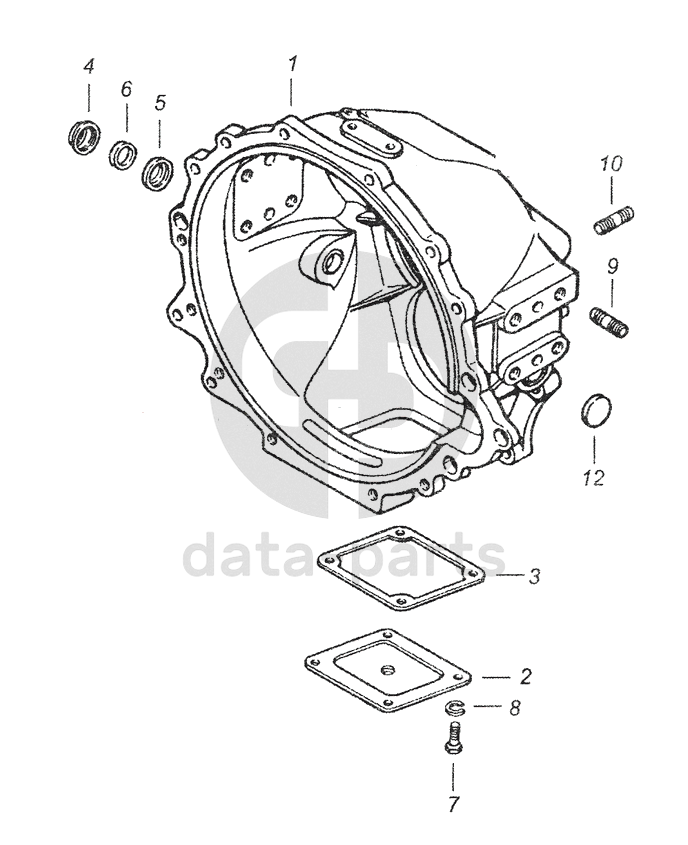 4
6
5
1
10
9
12
data parts
3
2
8
7