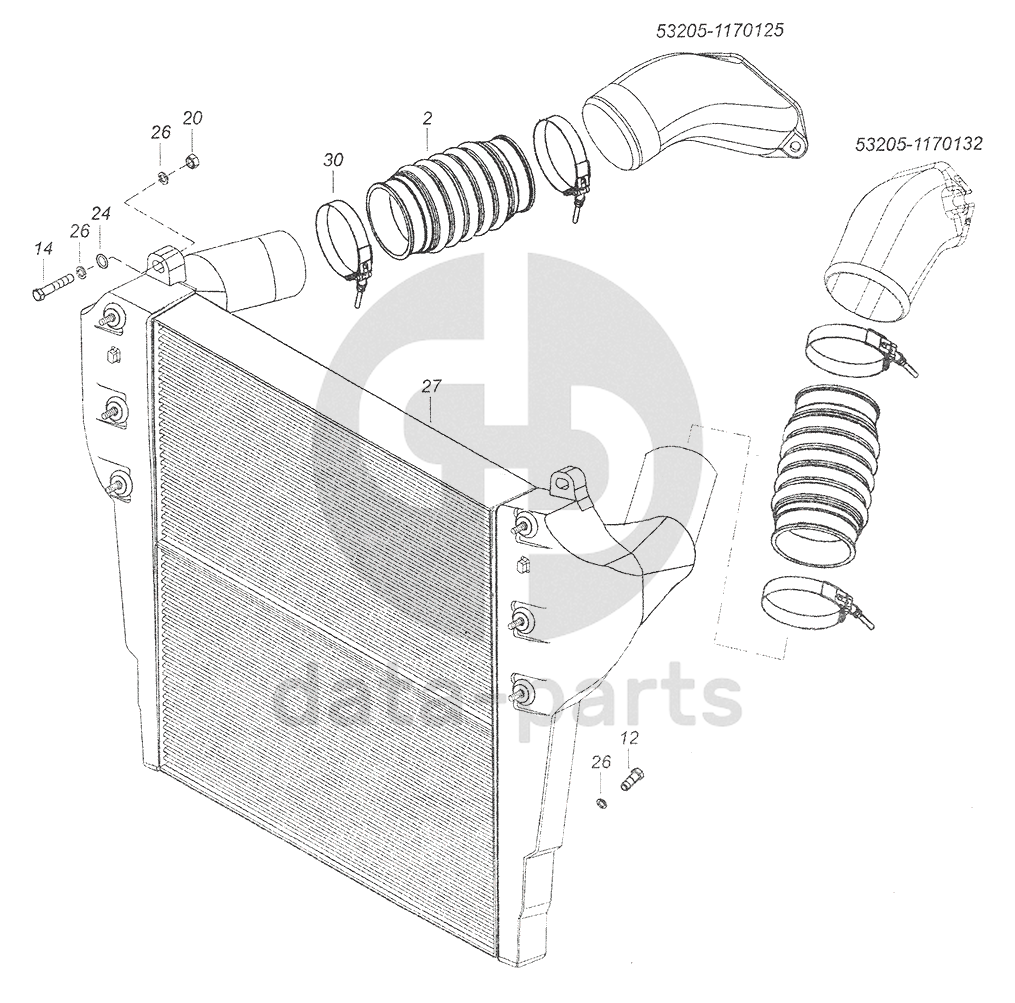 53205-1170125

53205-1170132

20

26

2

30

24

26

14

27

12

26

data-parts