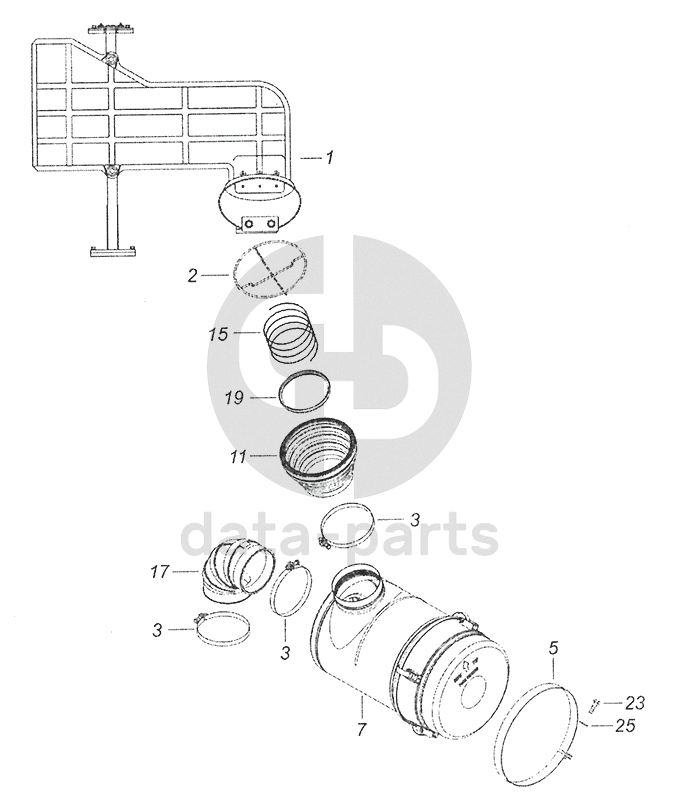 1
2
15
19
11
3
data-parts
17
3
3
5
23
25
7