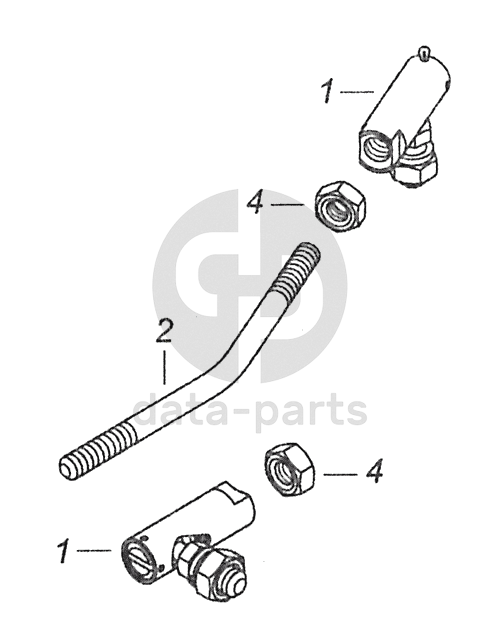 1

4

2

data-parts

4

1