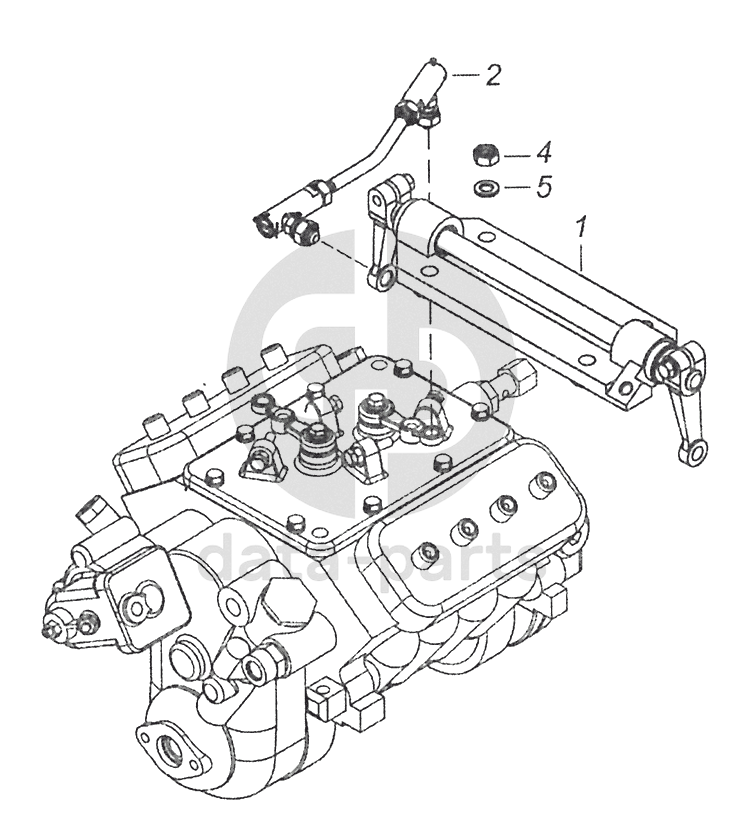 2
4
5
1
data-parts