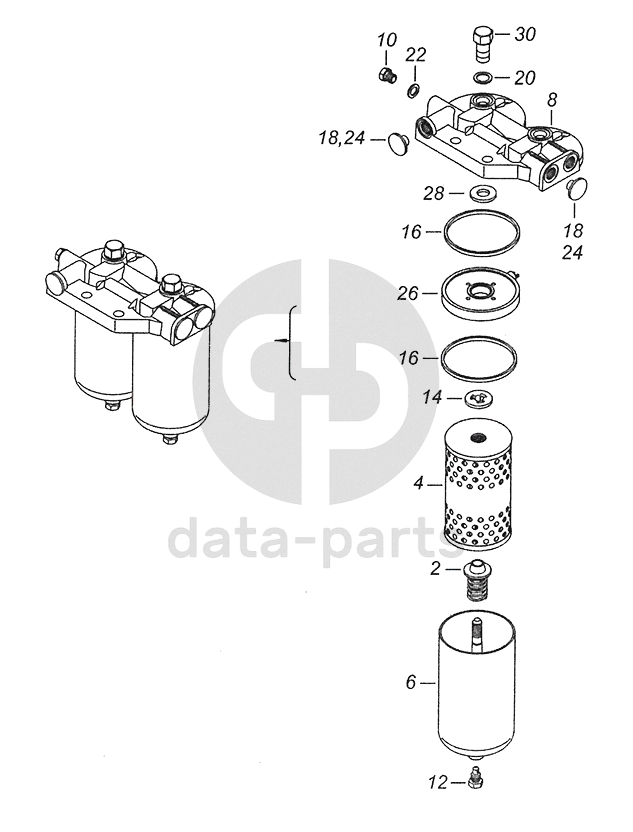 10
22
30
20
8
18,24
28
18
24
16
26
16
14
4
data-parts
2
6
12