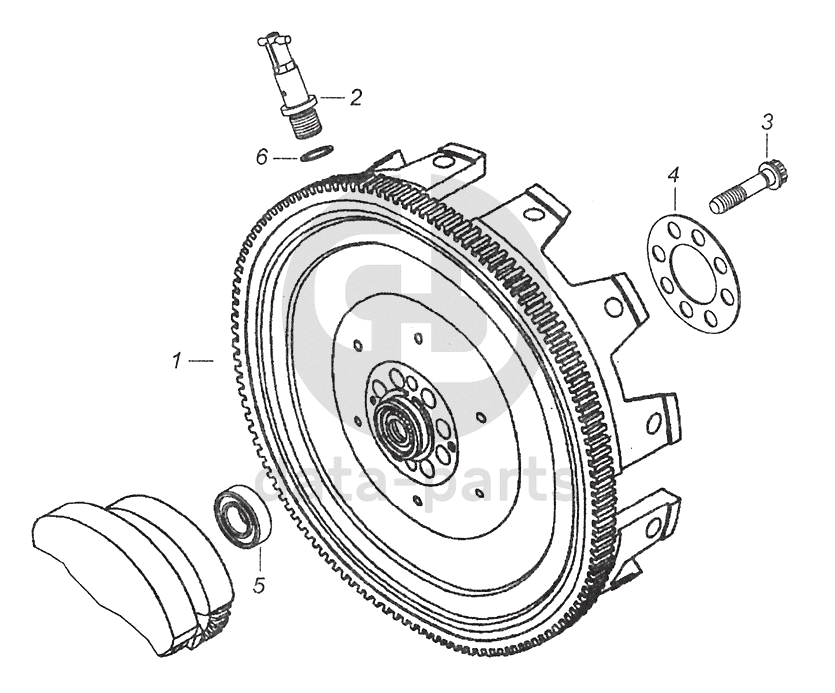 2
3
6
4
1
5
data-parts