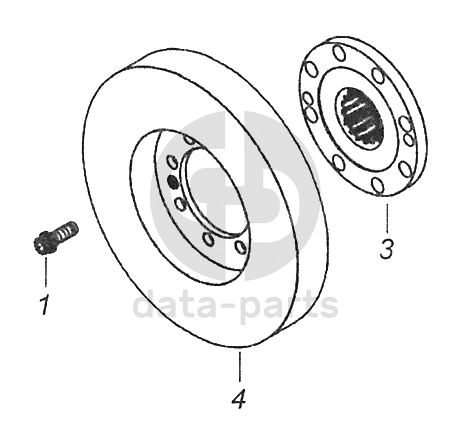 3
1
data-parts
4