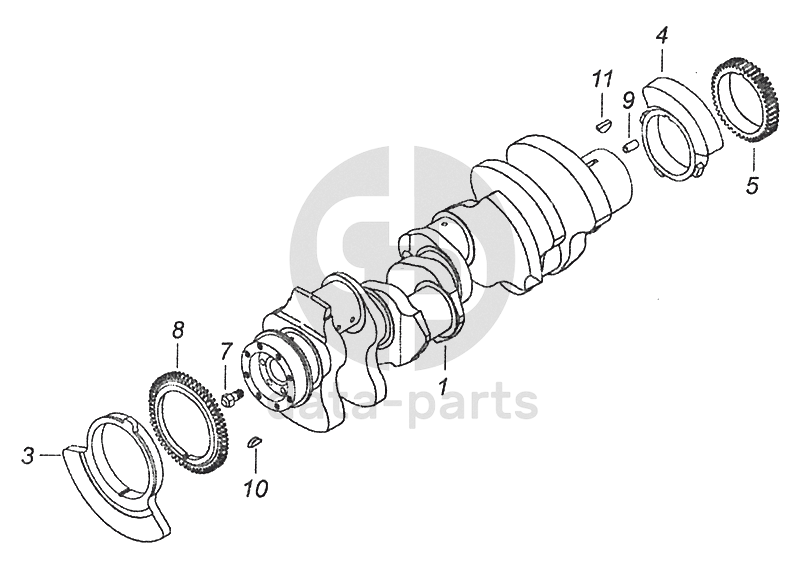 4
11
9
5
8
7
1
3
10
data-parts