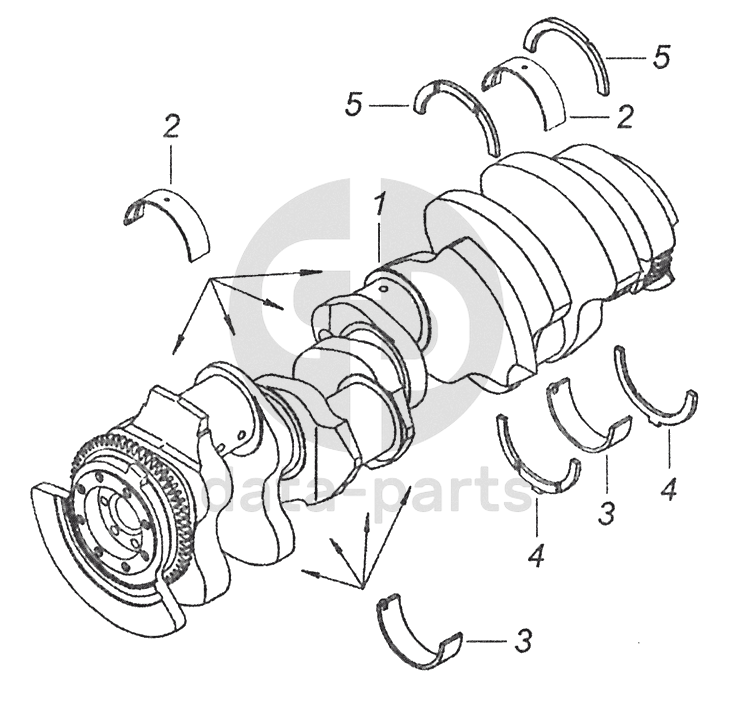 5
5
2
2
1
4
3
4
3
data-parts