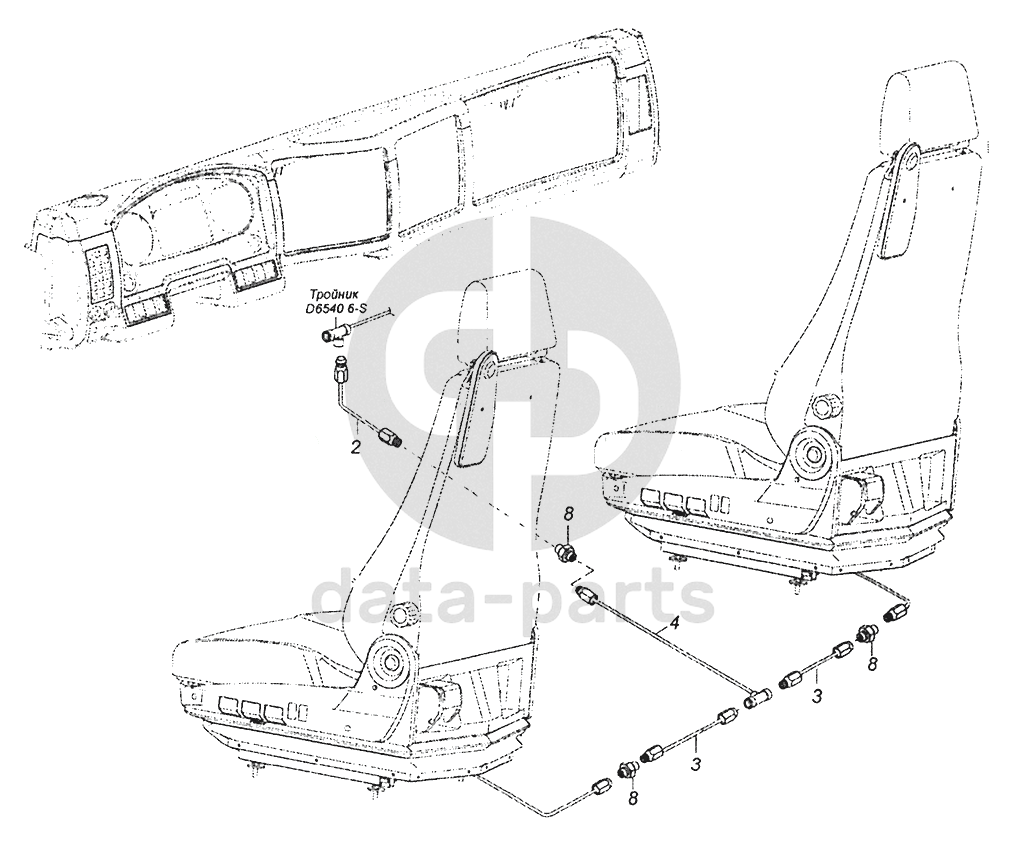 Тройник
D6540 6-S

2

8

data-parts

4

8

3

3

8