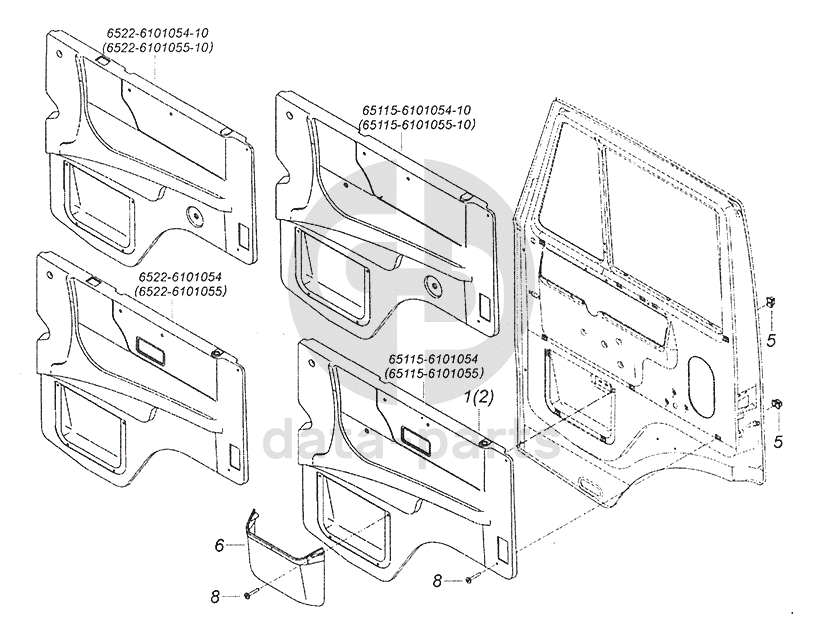 6522-6101054-10
(6522-6101055-10)

65115-6101054-10
(65115-6101055-10)

6522-6101054
(6522-6101055)

65115-6101054
(65115-6101055)

1(2)

5

5

6

8

8

data-parts